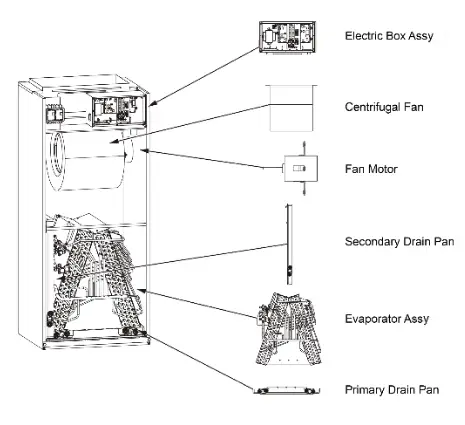 Electric Box Assy

Centrifugal Fan

Fan Motor

Secondary Drain Pan

Evaporator Assy

Primary Drain Pan