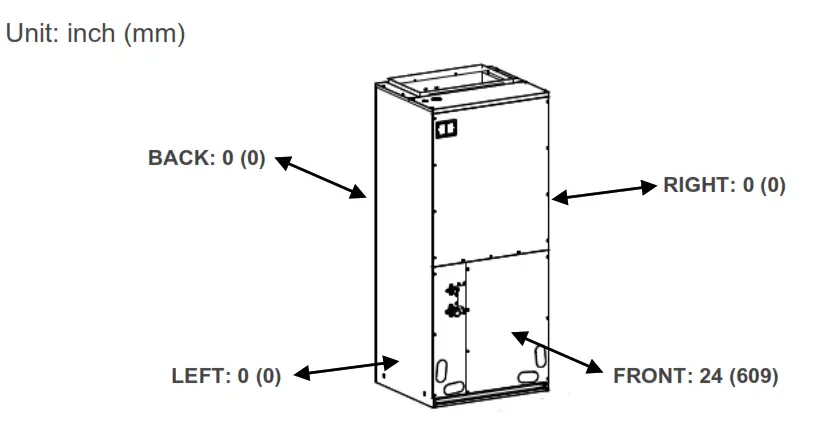 Unit: inch (mm)

BACK: 0 (0)

RIGHT: 0 (0)

LEFT: 0 (0)

FRONT: 24 (609)