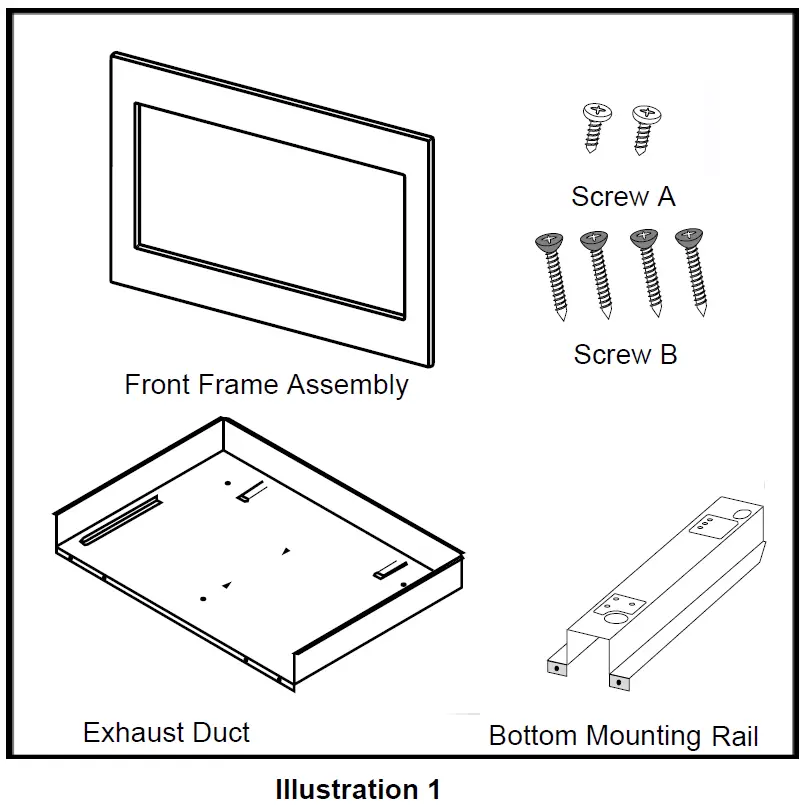 Screw A

Screw B

Front Frame Assembly

Exhaust Duct

Bottom Mounting Rail

Illustration 1