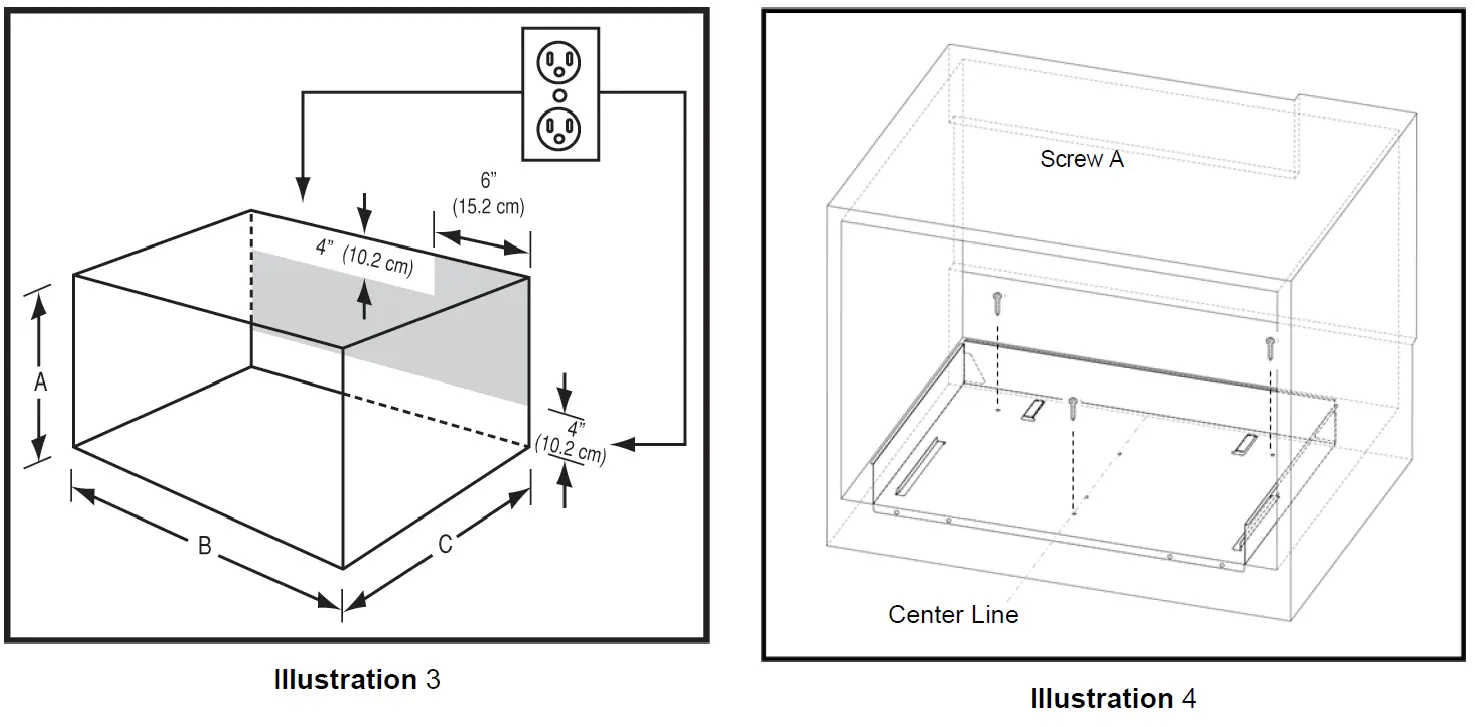 6"
(15.2 cm)

4" (10.2 cm)

A

4"
(10.2 cm)

B

C

Illustration 3

Screw A

Center Line

Illustration 4