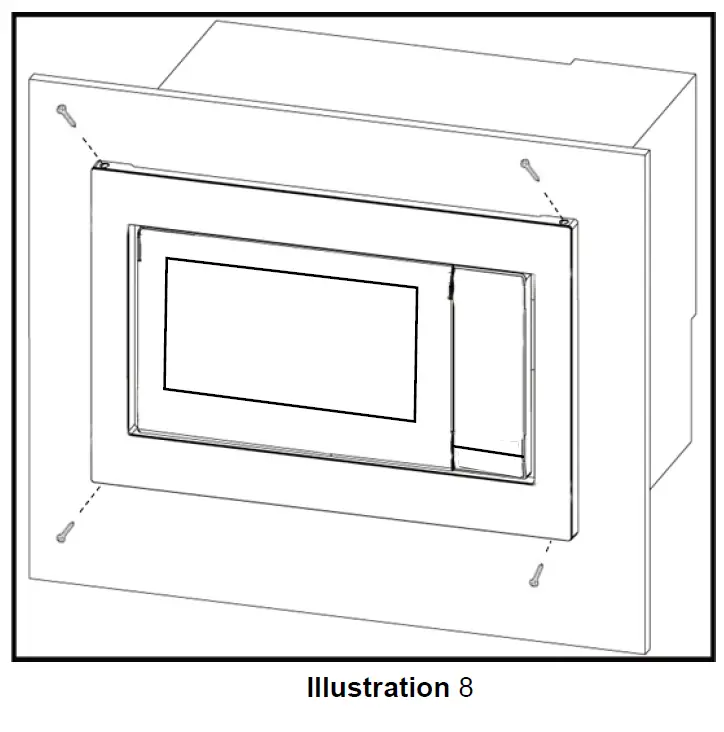 Illustration 8