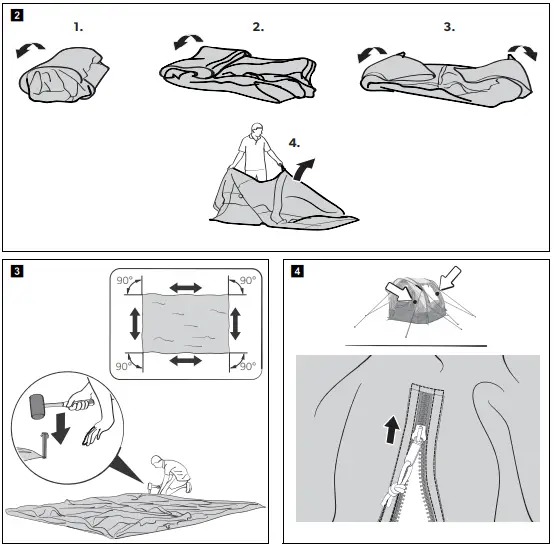 2

1.

2.

3.

4.

3

90°

90°

90°

90°

4