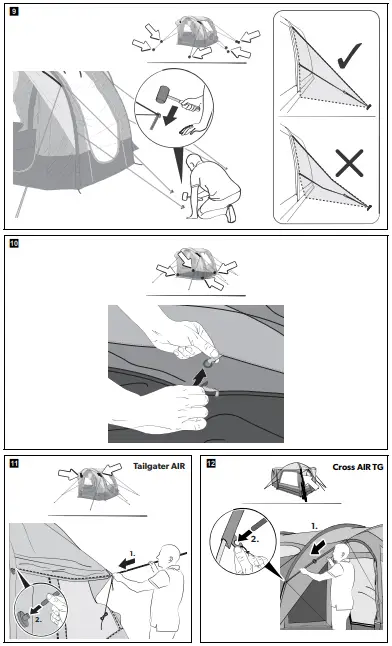 9

10

11

Tailgater AIR

1.

2.

12

Cross AIR TG

1.

2.