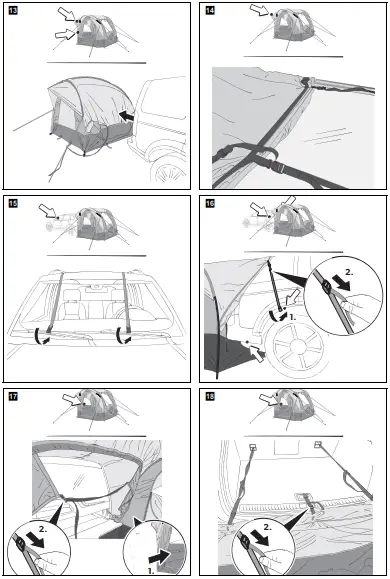 13

14

15

16

2.

1.

17

2.

1.

18

2.