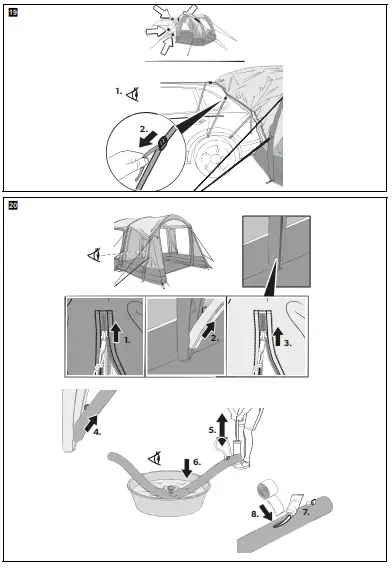 19

1.

2.

20

1.

2.

3.

4.

5.

6.

7.

8.