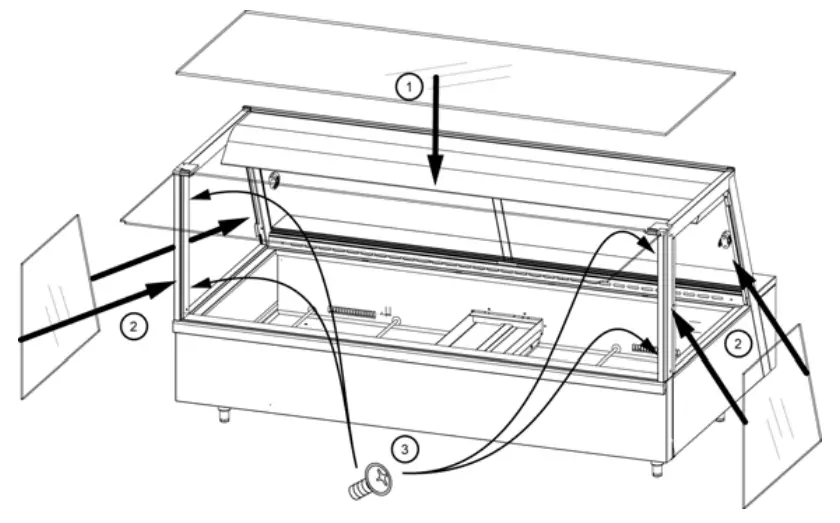 1
2
2
3