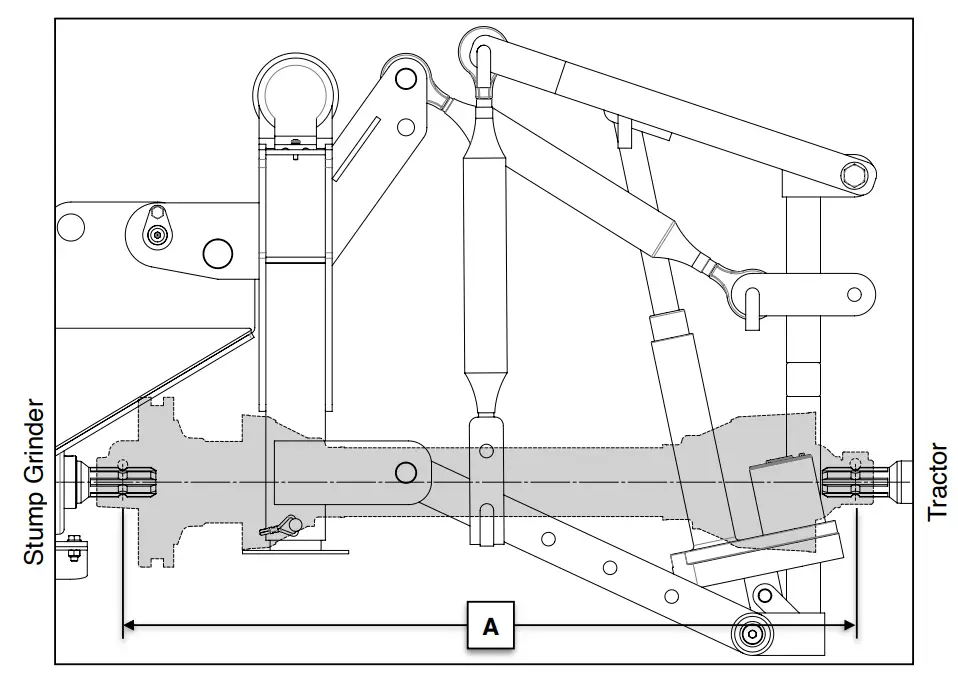 Stump Grinder

A

Tractor