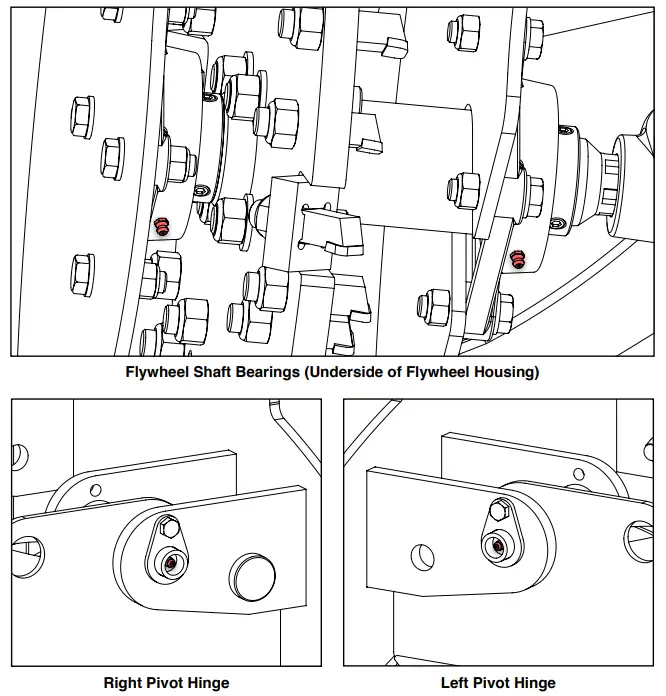 Flywheel Shaft Bearings (Underside of Flywheel Housing)

Right Pivot Hinge

Left Pivot Hinge