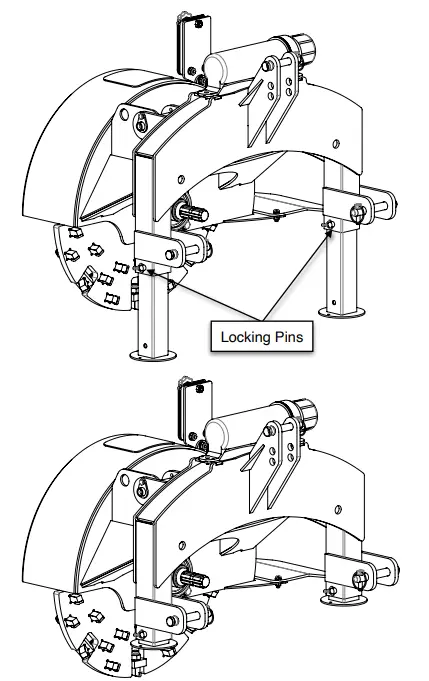 Locking Pins