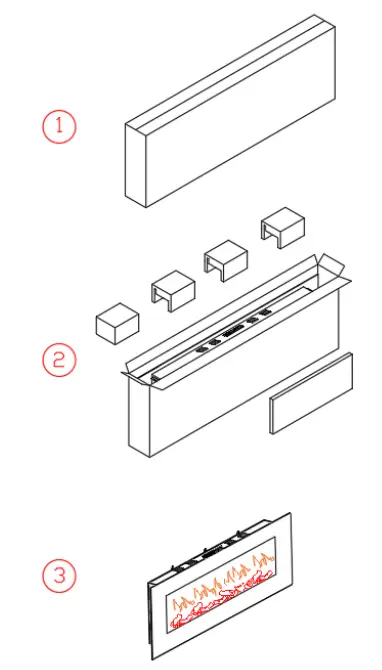 1

2

3