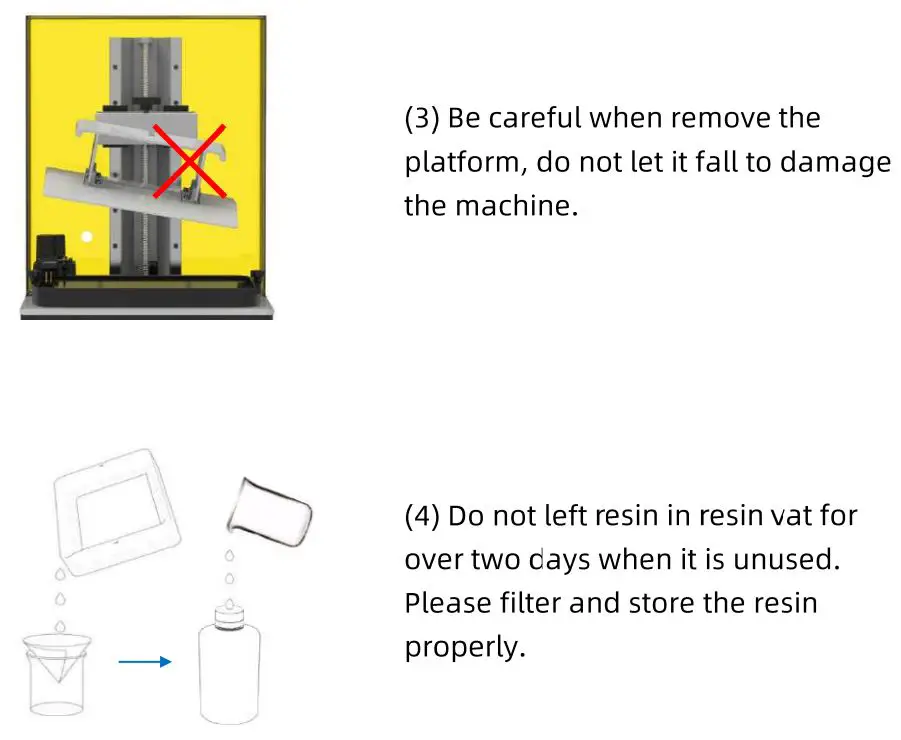 (3) Be careful when remove the platform, do not let it fall to damage the machine.

(4) Do not left resin in resin vat for over two days when it is unused. Please filter and store the resin properly.