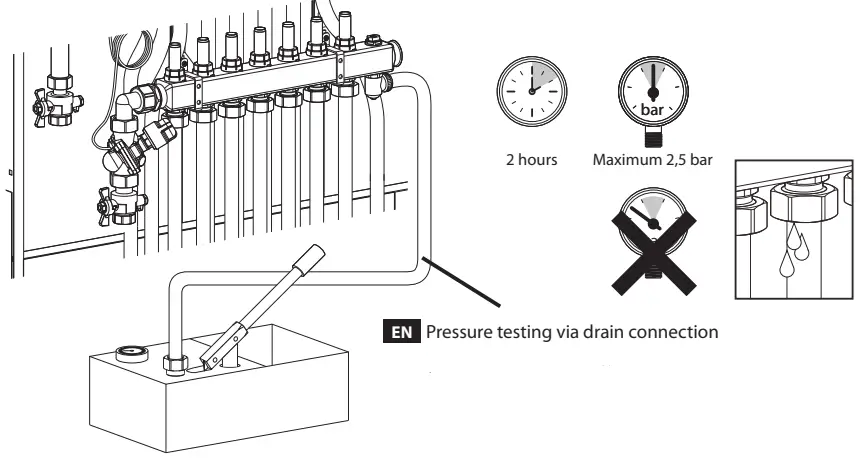 bar

2 hours

Maximum 2,5 bar

EN Pressure testing via drain connection