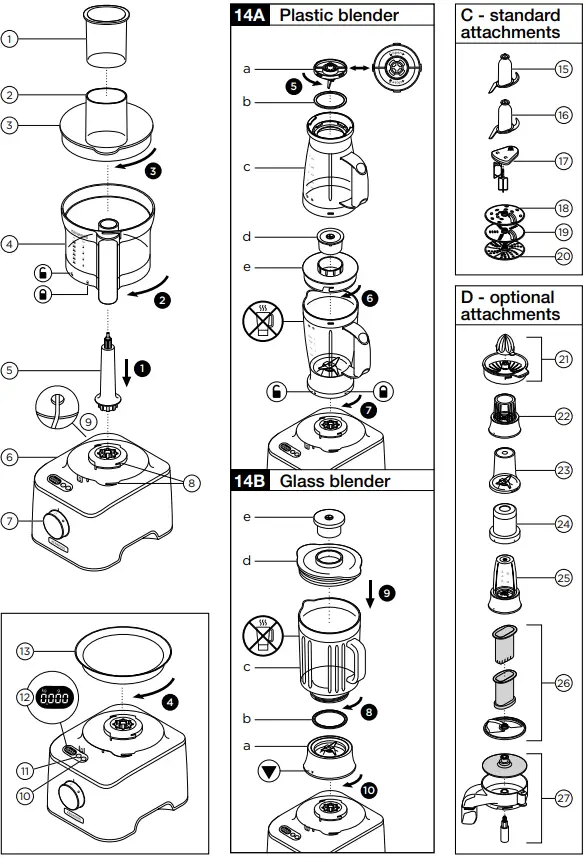 1
2
3
3
4
2
5
1
9
6
8
7

13
12
0000
4
11
10

14A Plastic blender
a
5
b
c
d
e
6
7

14B Glass blender
e
d
9
c
8
b
a
10

C - standard attachments
15
16
17
18
19
20

D - optional attachments
21
22
23
24
25
26
27