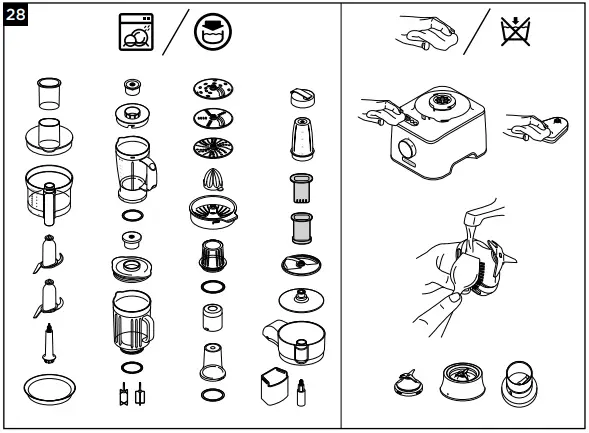 28