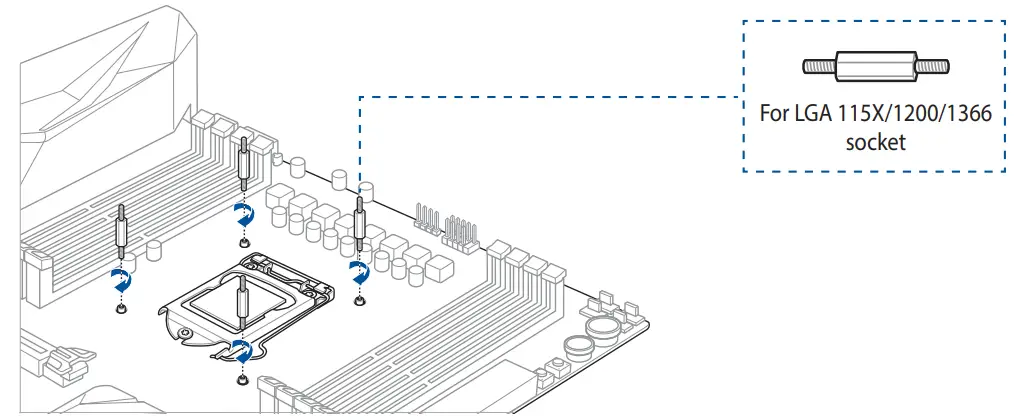 For LGA 115X/1200/1366 socket