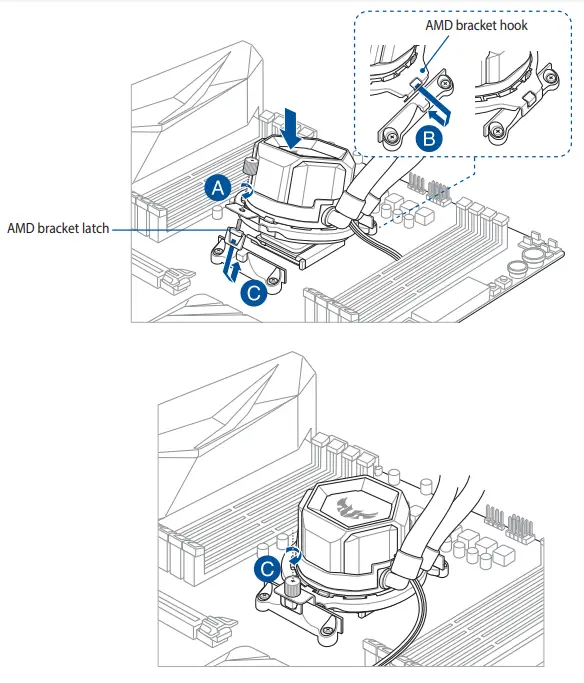 AMD bracket hook

B

A

AMD bracket latch

C

C