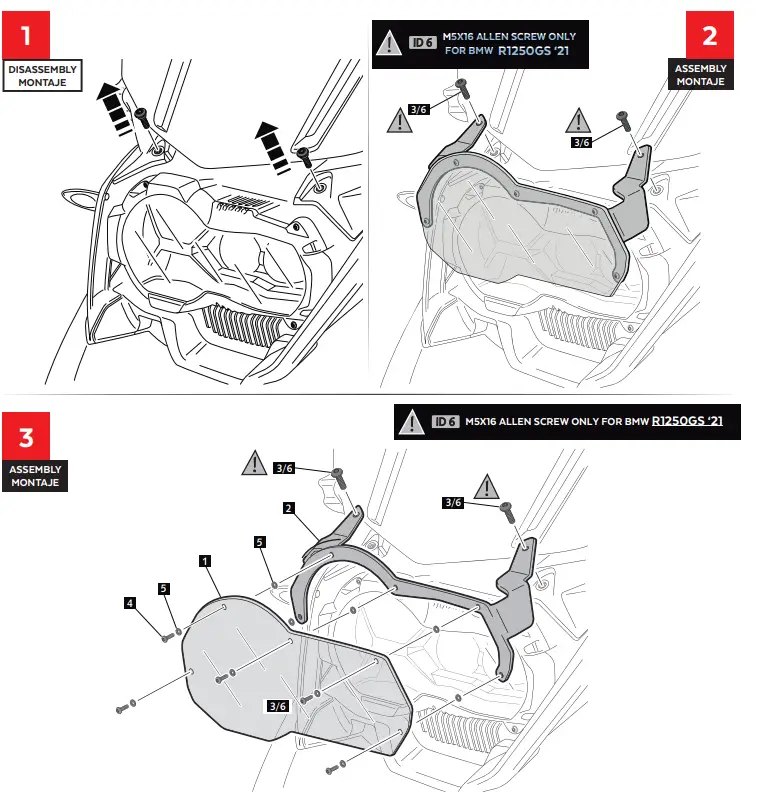 1
DISASSEMBLY
MONTAJE

ID 6 M5X16 ALLEN SCREW ONLY FOR BMW R1250GS '21

2
ASSEMBLY
MONTAJE

3/6

3/6

3
ASSEMBLY
MONTAJE

ID 6 M5X16 ALLEN SCREW ONLY FOR BMW R1250GS '21

3/6

3/6

2

5

1

5

4

3/6