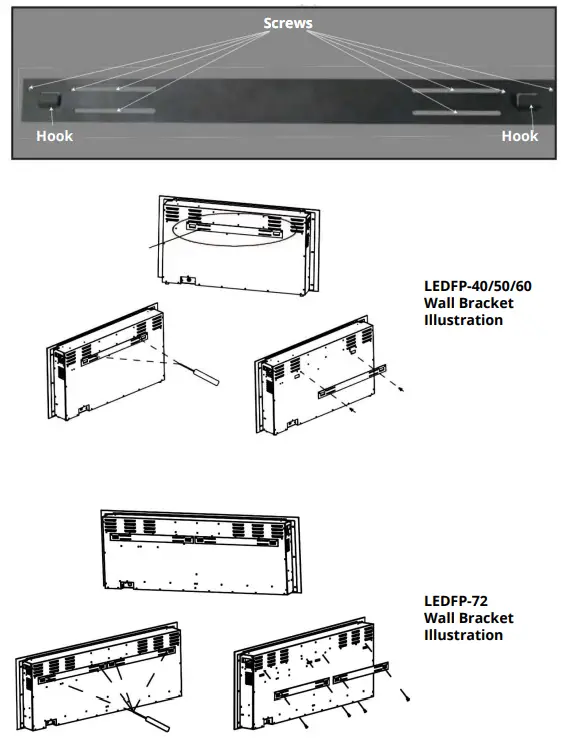 Screws

Hook

Hook

LEDFP-40/50/60
Wall Bracket
Illustration

LEDFP-72
Wall Bracket
Illustration