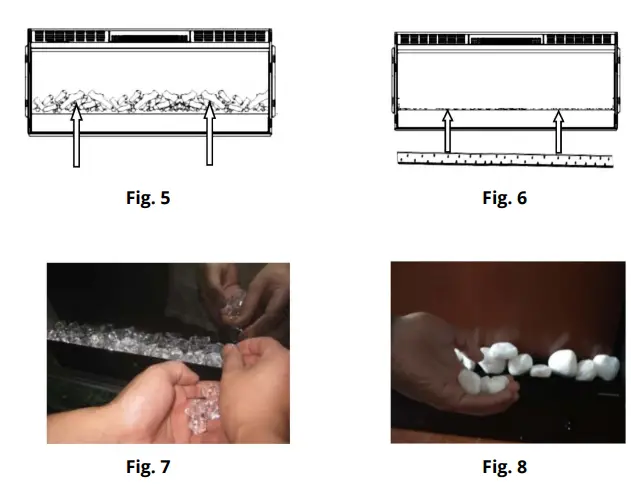 Fig. 5

Fig. 6

Fig. 7

Fig. 8