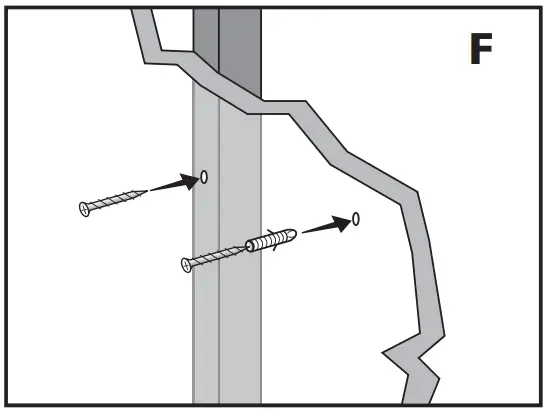 F