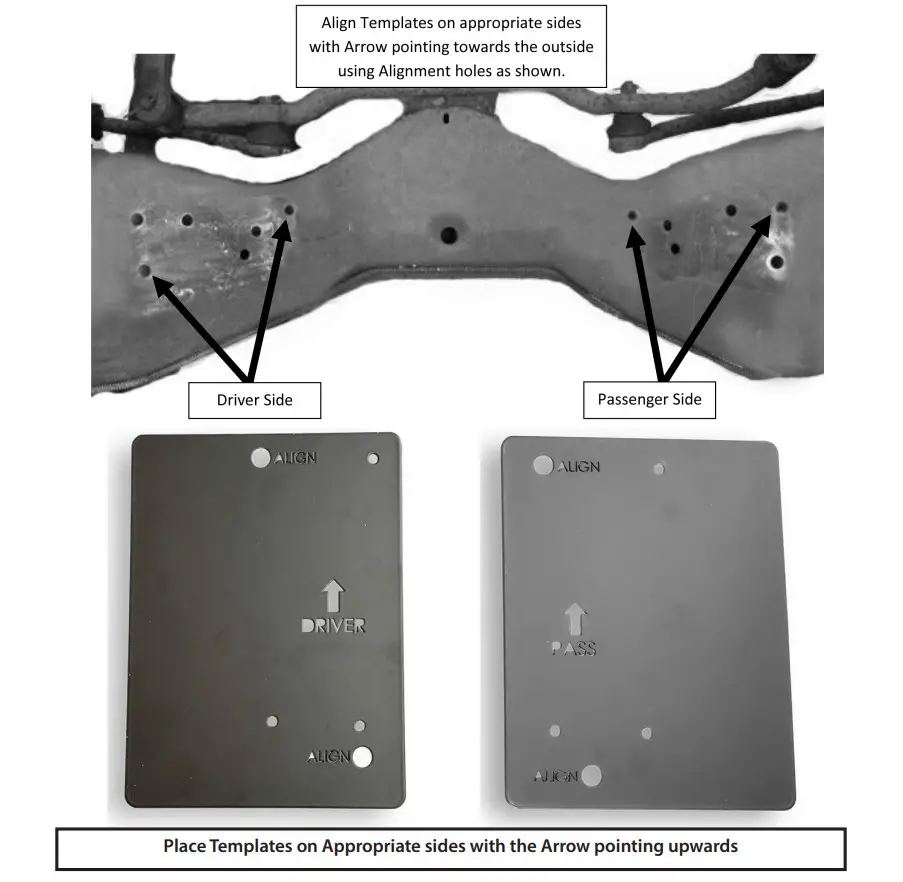 Align Templates on appropriate sides with Arrow pointing towards the outside using Alignment holes as shown.

Driver Side

Passenger Side

ALIGN

DRIVER

ALIGN

ALIGN

PASS

ALIGN

Place Templates on Appropriate sides with the Arrow pointing upwards