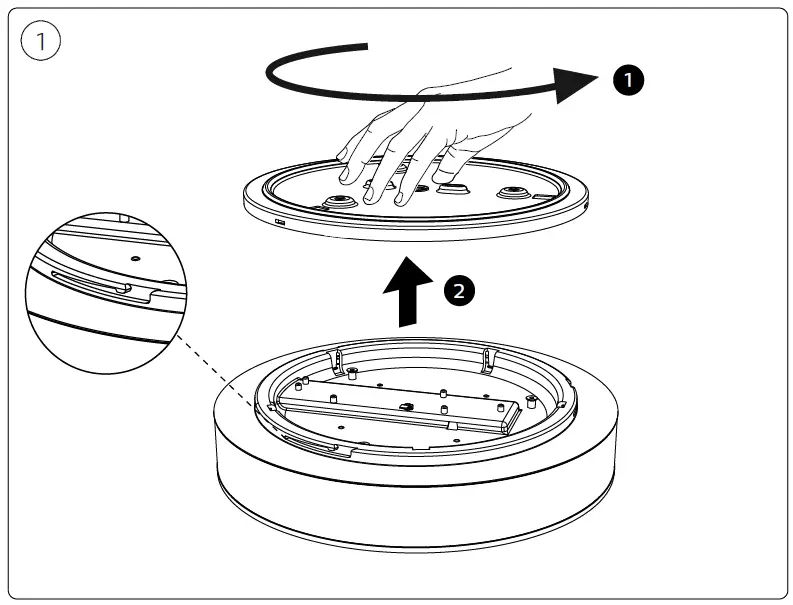 1

1

2