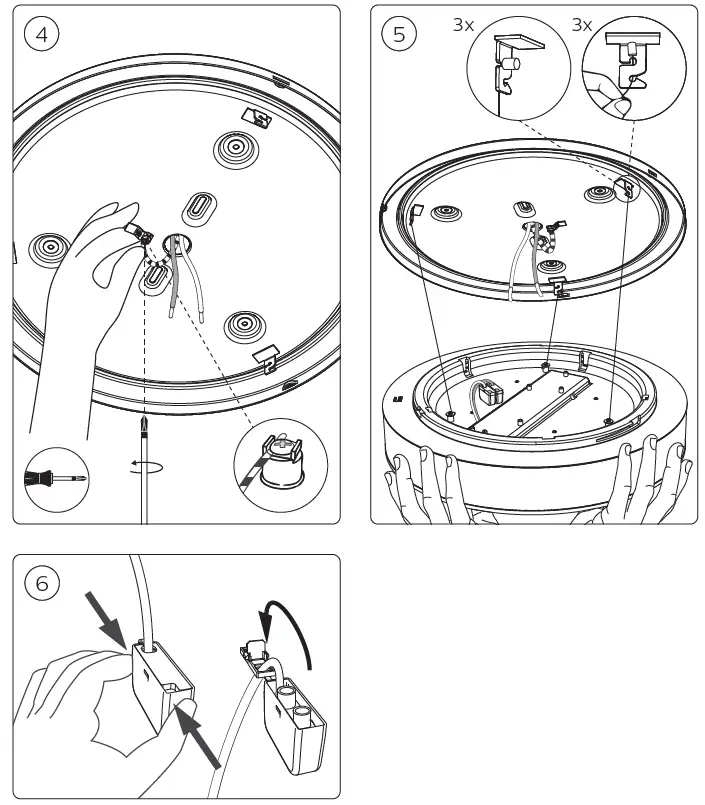 4

5

3x

3x

6