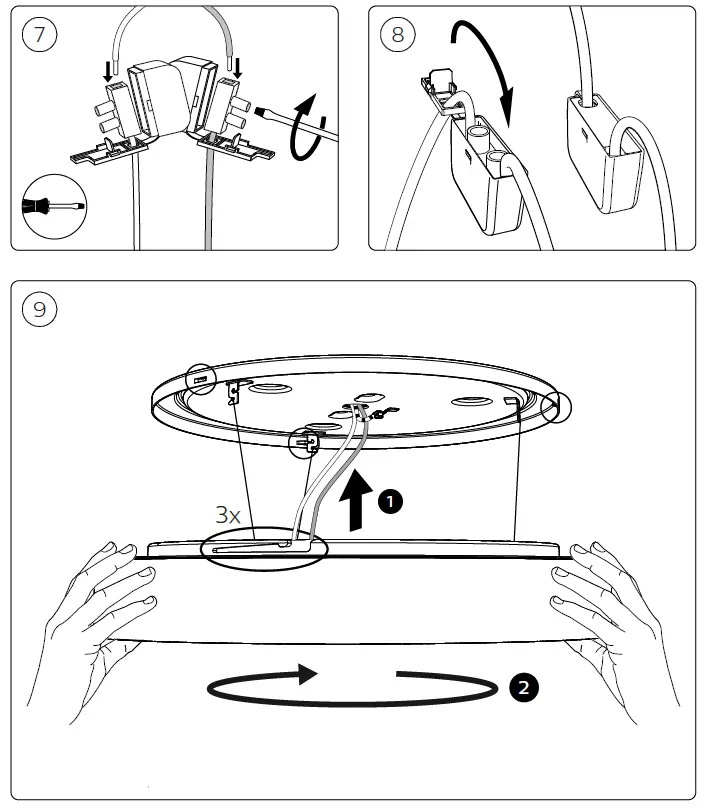 7

8

9

3x

1

2