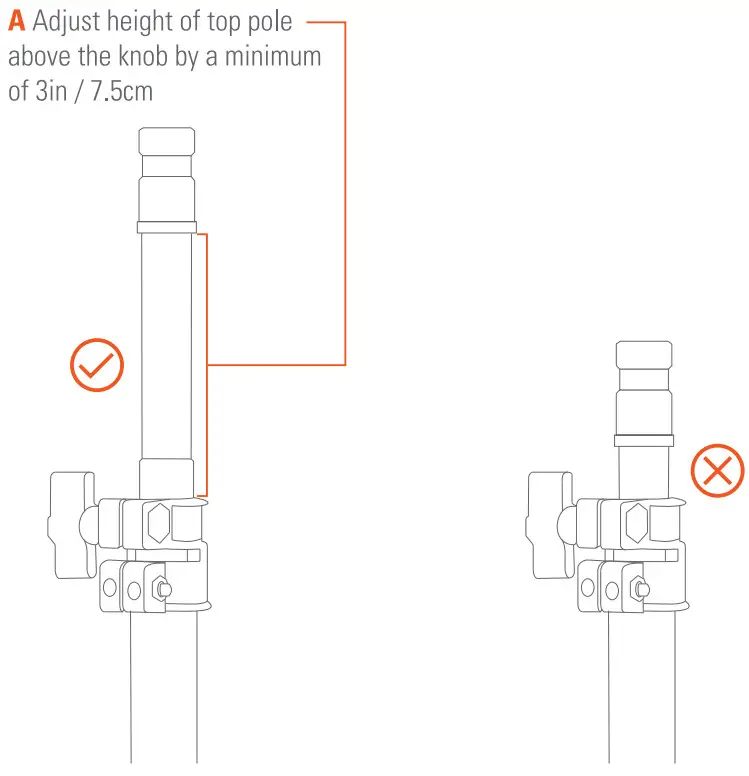 A Adjust height of top pole above the knob by a minimum of 3in / 7.5cm