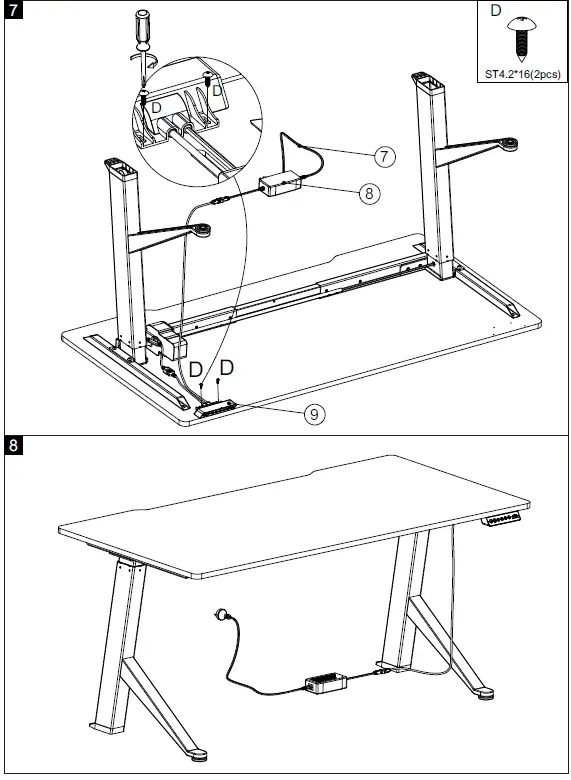 7

D

ST4.2*16(2pcs)

D

D

7

8

D

D

9

8