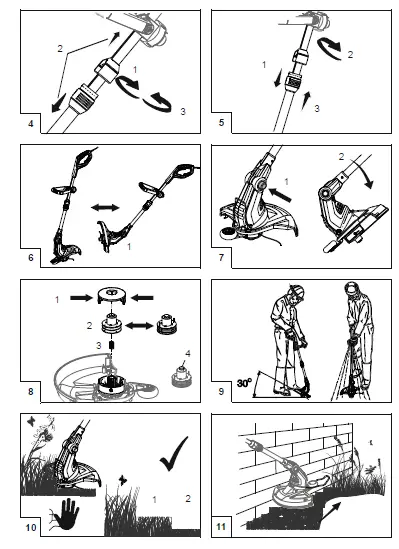 2
1
3
4

1
2
3
5

1
6

1
2
7

1
2
3
4
8

30°
9

1
2
10

11