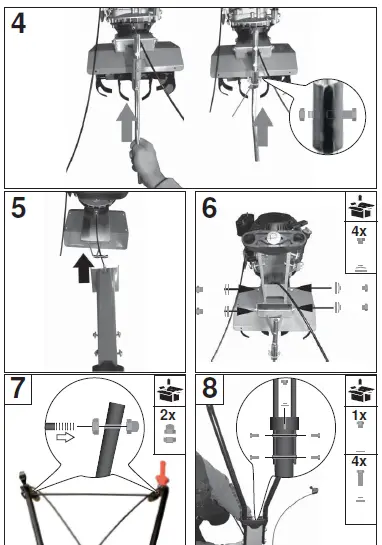 4

5

6

4x

7

2x

8

1x

4x