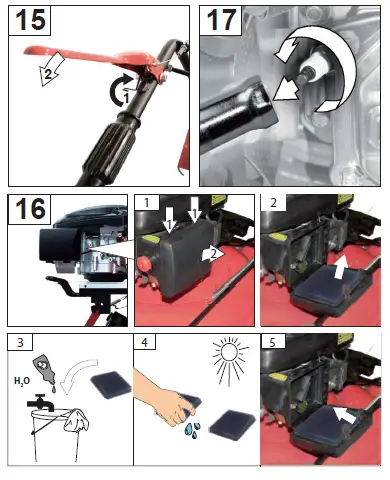 15

2

1

17

16

1

1

1

2

2

3

$H_2O$

4

5