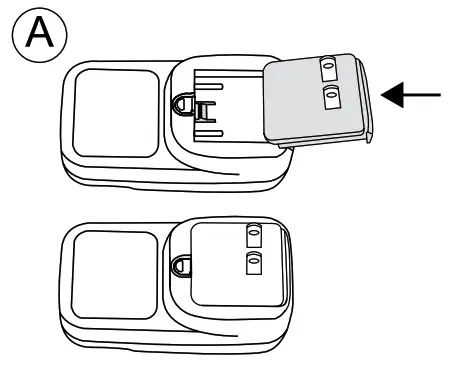 A