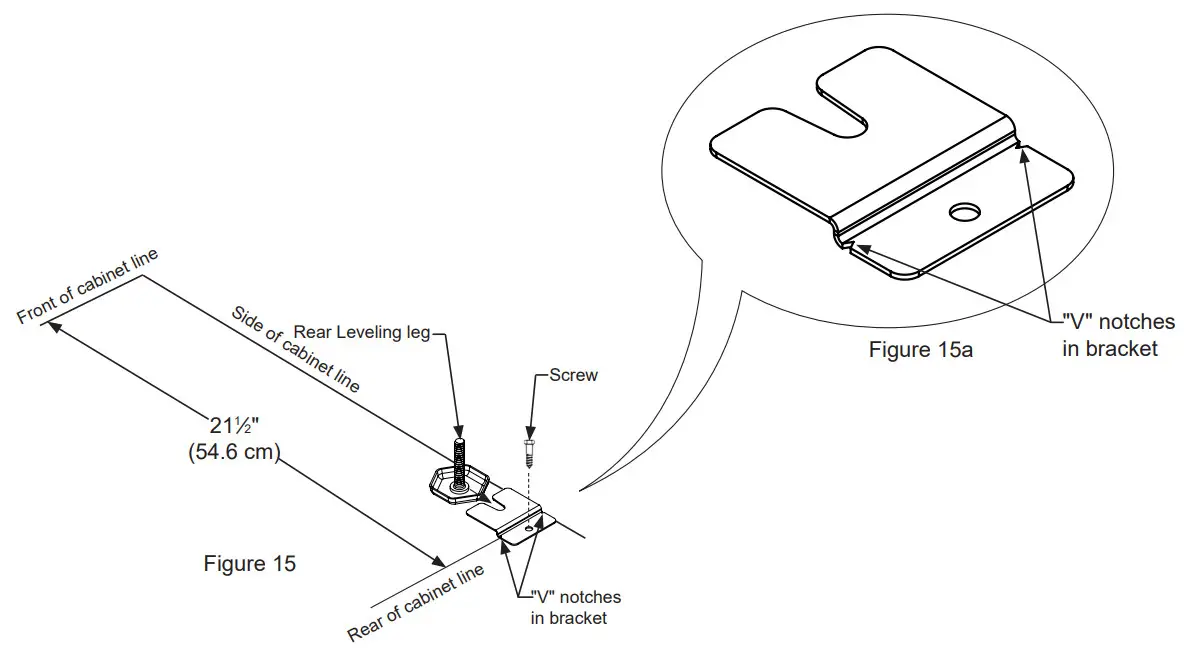 Front of cabinet line
Side of cabinet line
Rear Leveling leg
Screw
21½"
(54.6 cm)
Figure 15
Rear of cabinet line
"V" notches
in bracket
"V" notches
in bracket
Figure 15a