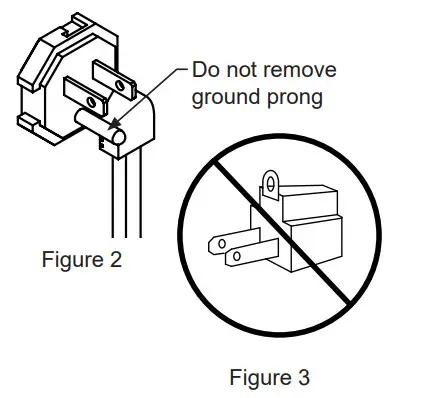 Do not remove ground prong

Figure 2

Figure 3