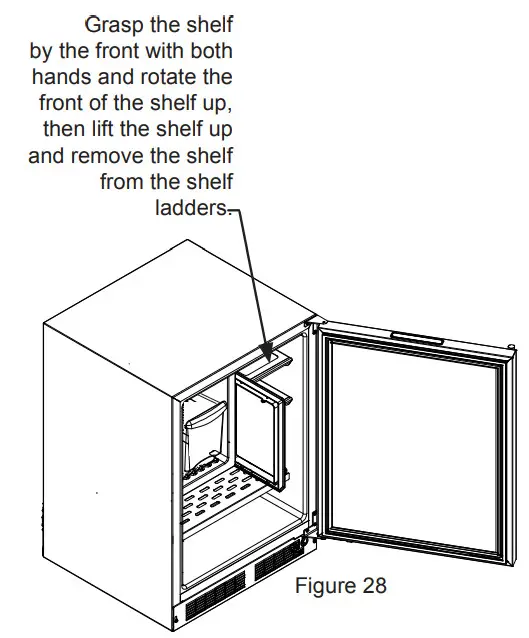 Grasp the shelf by the front with both hands and rotate the front of the shelf up, then lift the shelf up and remove the shelf from the shelf ladders.

Figure 28