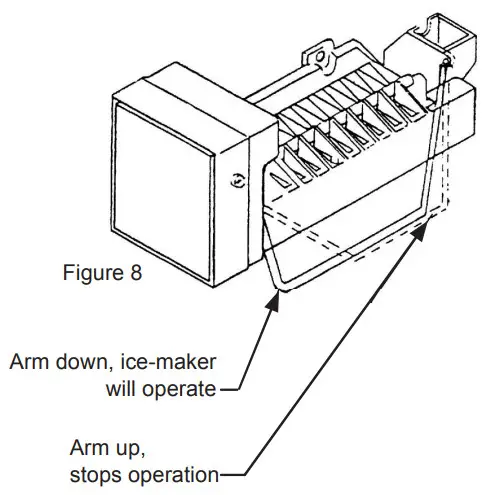 Figure 8

Arm down, ice-maker will operate

Arm up, stops operation