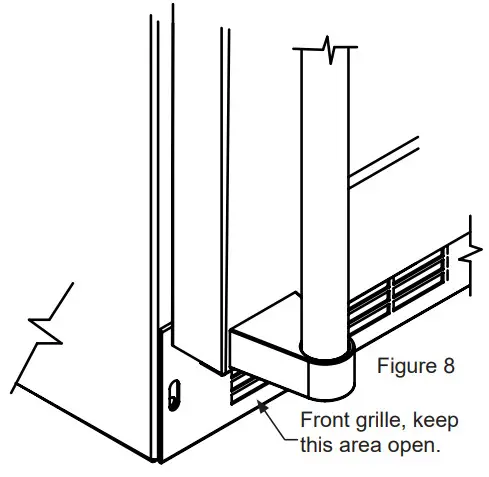 Figure 8

Front grille, keep this area open.