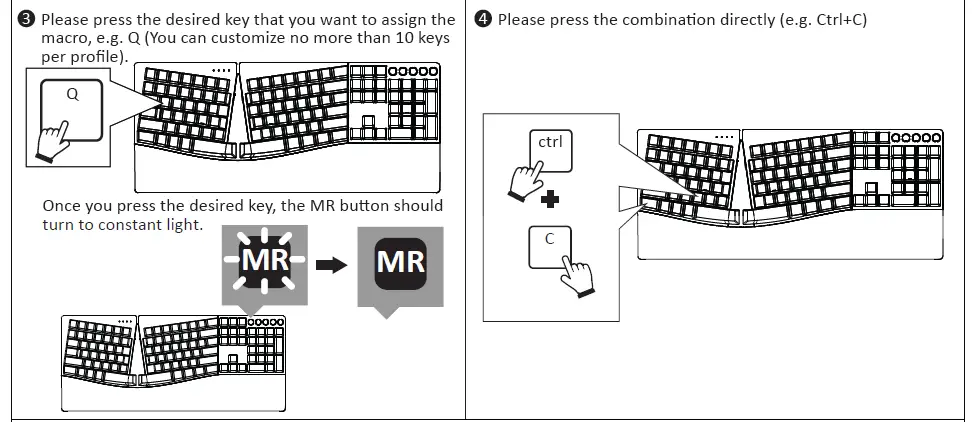 ❸ Please press the desired key that you want to assign the macro, e.g. Q (You can customize no more than 10 keys per profile).

Q

Once you press the desired key, the MR button should turn to constant light.

MR

MR

❹ Please press the combination directly (e.g. Ctrl+C)

ctrl

C