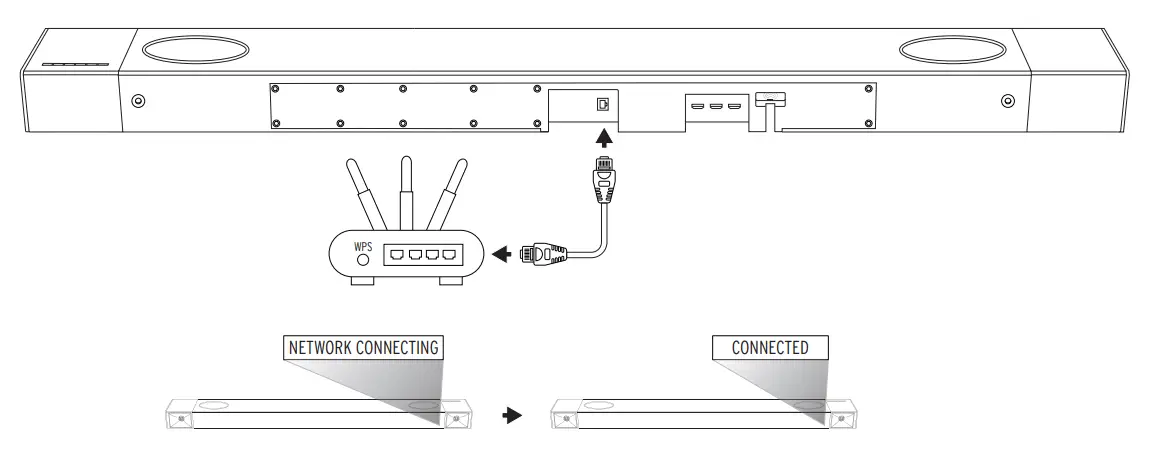 WPS

NETWORK CONNECTING

CONNECTED