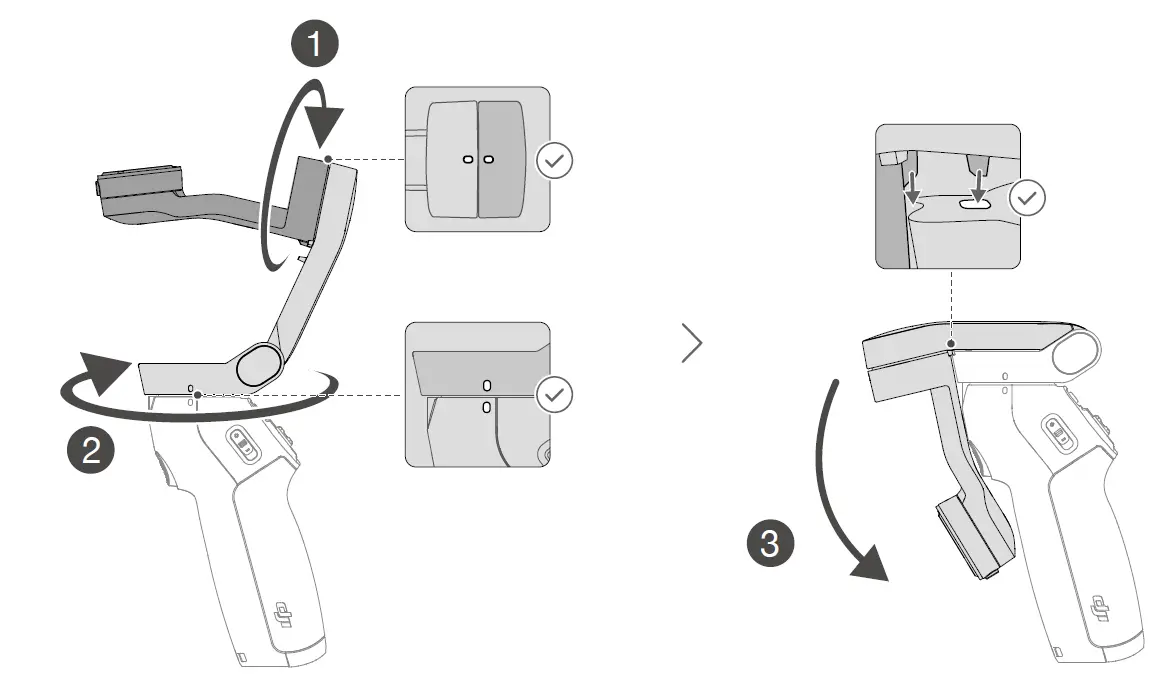 1

2

3