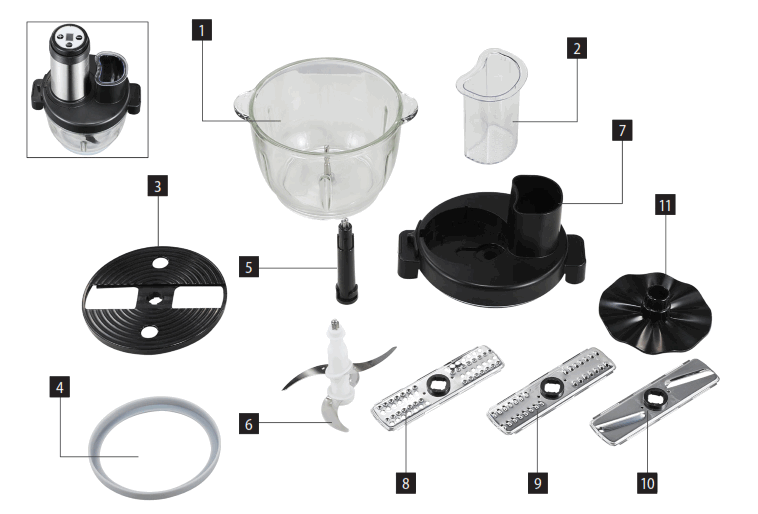 1
2
7
3
11
5
4
6
8
9
10