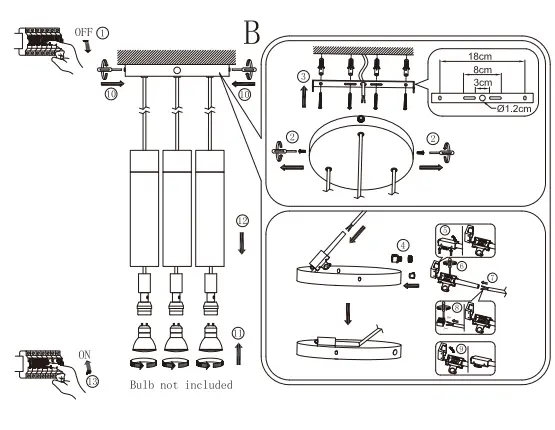 OFF ①
B
10
10
③
18cm
8cm
3cm
Ø1.2cm
②
②
12
④
⑤
⑥
⑦
⑧
⑨
11
ON
13
Bulb not included