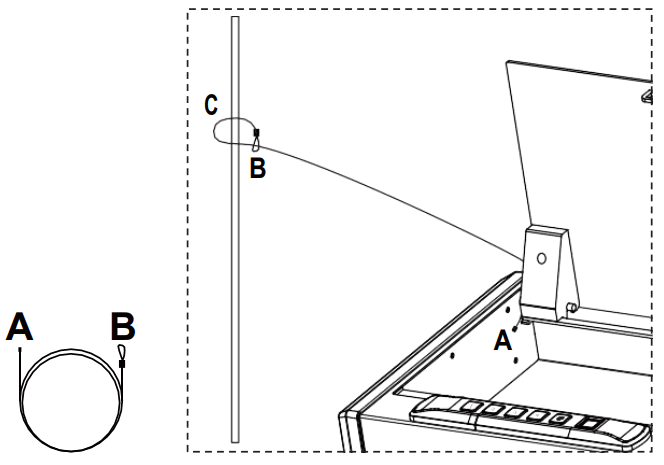 A
B
C
B
A