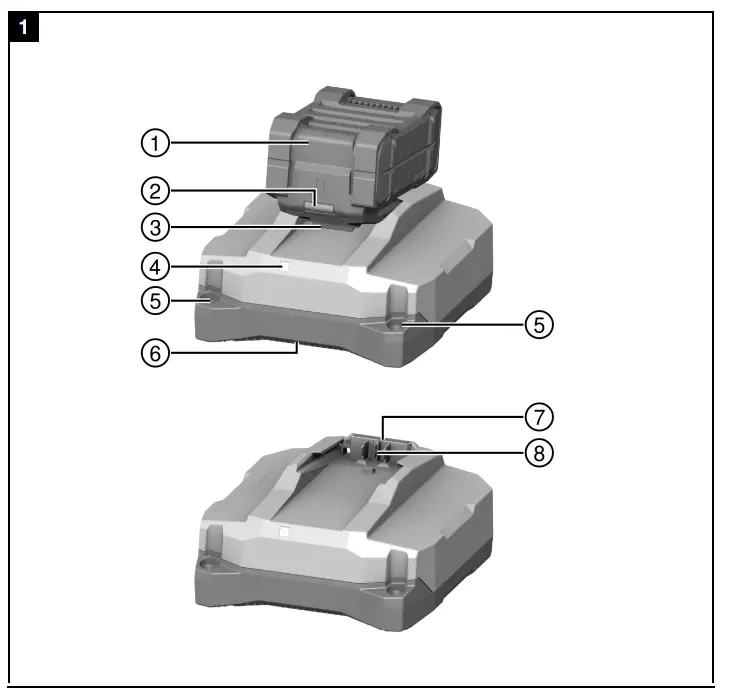 1

①
②
③
④
⑤
⑤
⑥
⑦
⑧