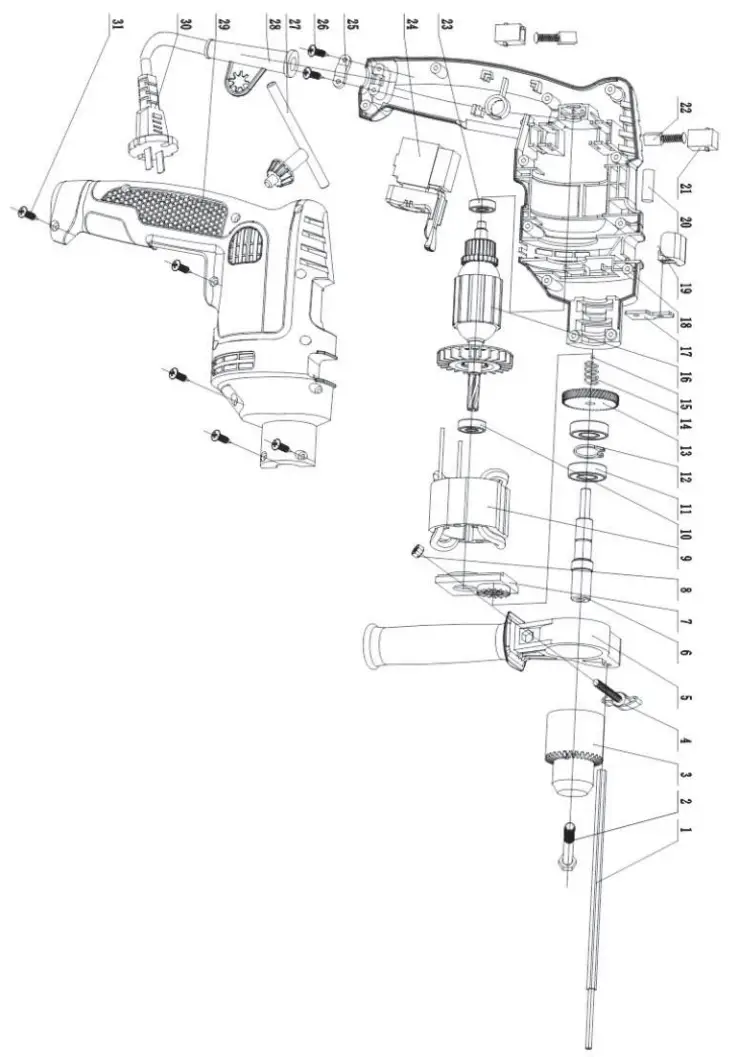 31
30
29
28
27
26
25
24
23
22
21
20
19
18
17
16
15
14
13
12
11
10
9
8
7
6
5
4
3
2
1