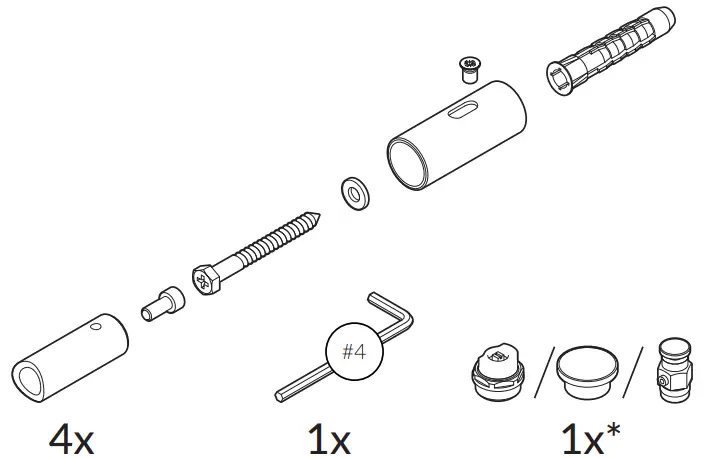 #4

4x

1x

1x*