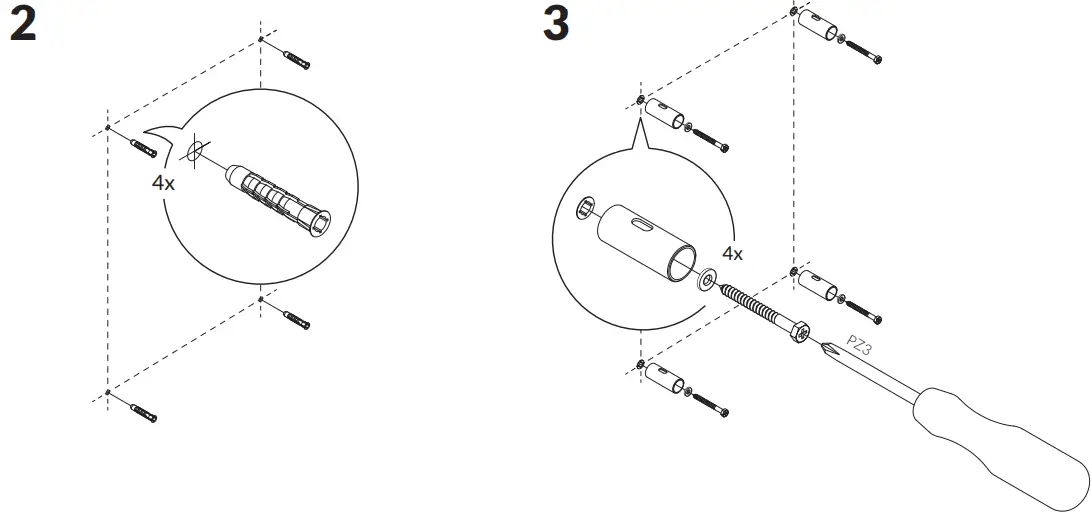 2

4x

3

4x

PZ3