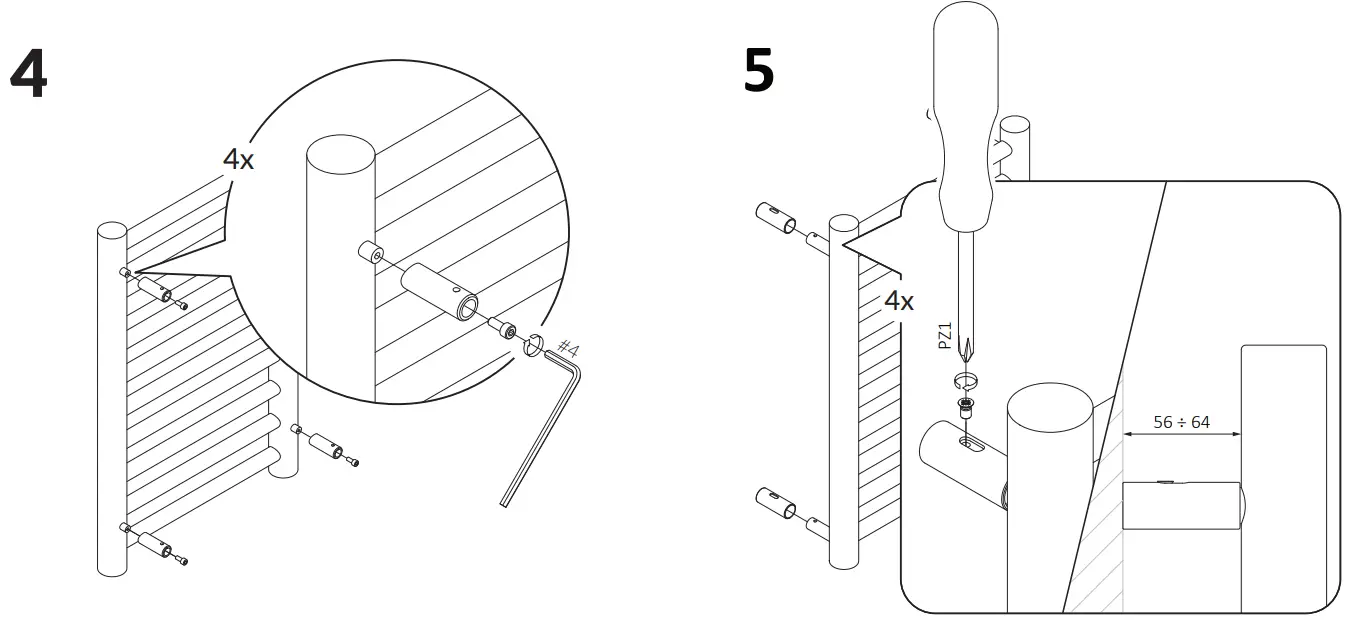 4

4x

#4

5

4x

PZ1

56 ÷ 64